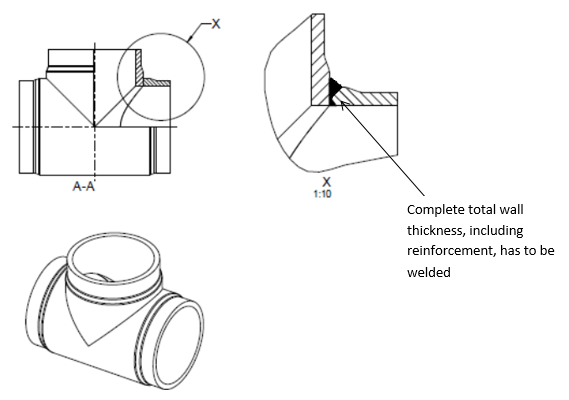 X

A-A

X
1:10

Complete total wall thickness, including reinforcement, has to be welded